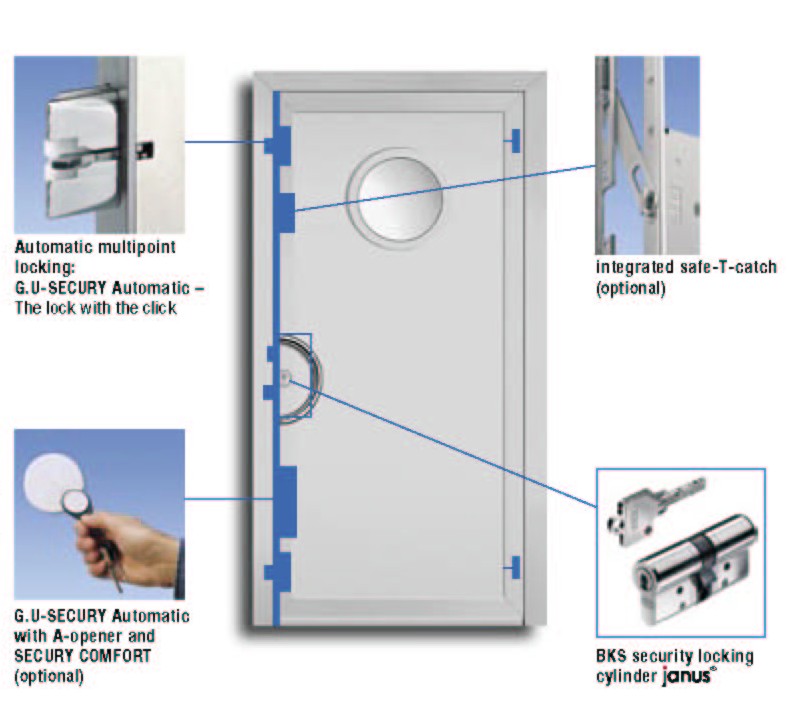 Automatic multipoint locking:
G.U-SECURY Automatic – The lock with the click

integrated safe-T-catch (optional)

G.U-SECURY Automatic with A-opener and SECURY COMFORT (optional)

BKS security locking cylinder janus®