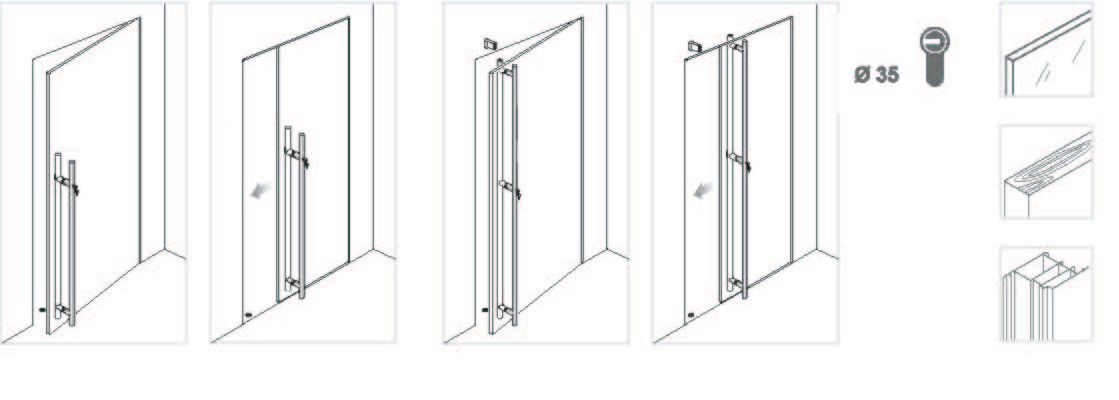 Ø 35